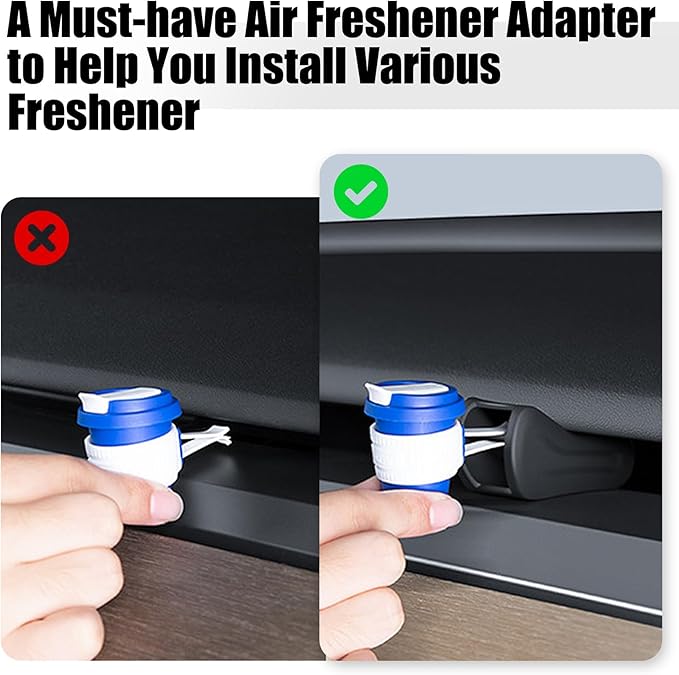 A Must-have Air Freshener Adapter to Help You Install Various Freshener