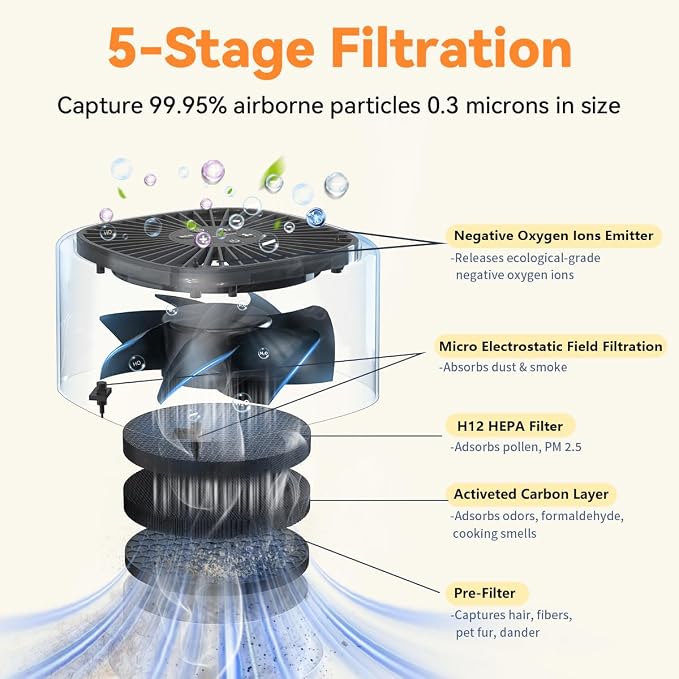 5-Stage Filtration

Capture 99.95% airborne particles 0.3 microns in size

Negative Oxygen Ions Emitter
-Releases ecological-grade negative oxygen ions

Micro Electrostatic Field Filtration
-Absorbs dust & smoke

H12 HEPA Filter
-Adsorbs pollen, PM 2.5

Activeted Carbon Layer
-Adsorbs odors, formaldehyde, cooking smells

Pre-Filter
-Captures hair, fibers, pet fur, dander