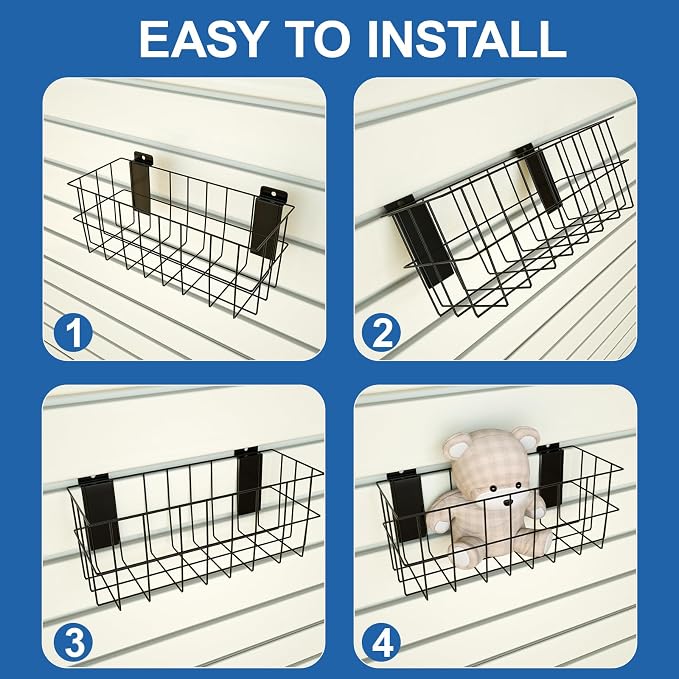 EASY TO INSTALL

1

2

3

4