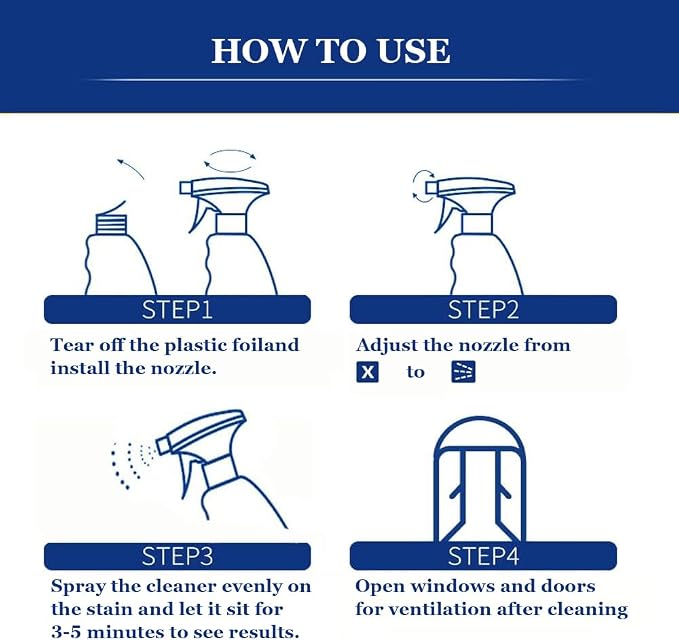 HOW TO USE

STEP1

Tear off the plastic foiland install the nozzle.

STEP2

Adjust the nozzle from X to

STEP3

Spray the cleaner evenly on the stain and let it sit for 3-5 minutes to see results.

STEP4

Open windows and doors for ventilation after cleaning