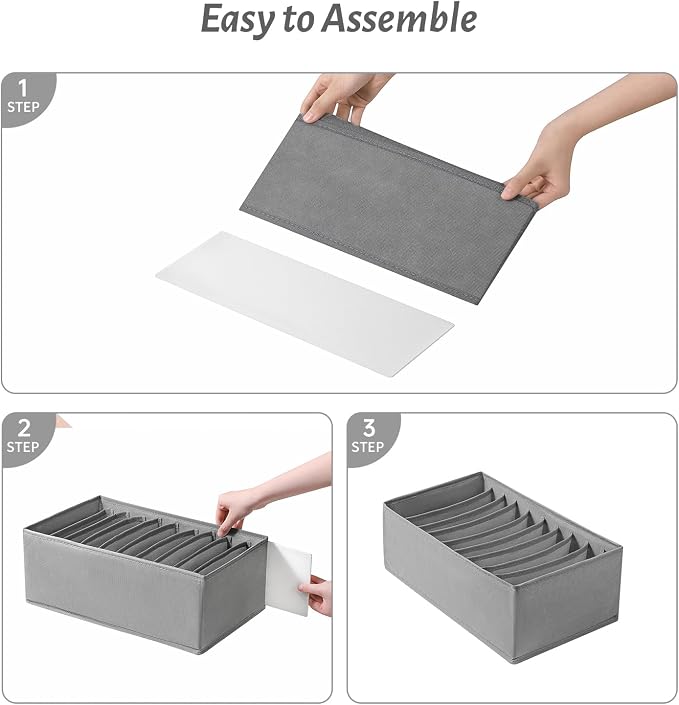 Easy to Assemble

1
STEP

2
STEP

3
STEP